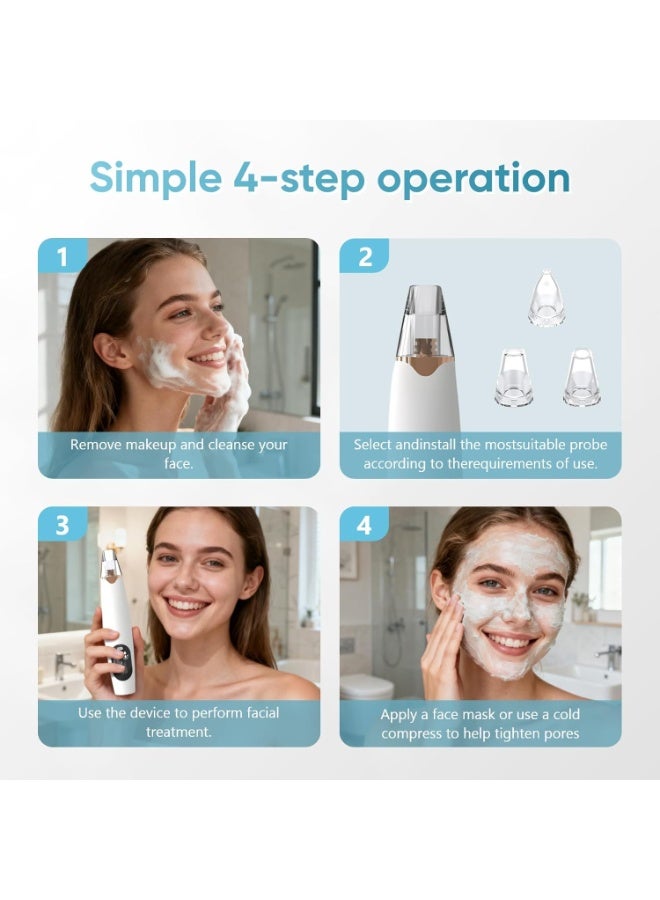 Simple 4-step operation

1

Remove makeup and cleanse your face.

2

Select andinstall the mostsuitable probe according to therequirements of use.

3

Use the device to perform facial treatment.

4

Apply a face mask or use a cold compress to help tighten pores